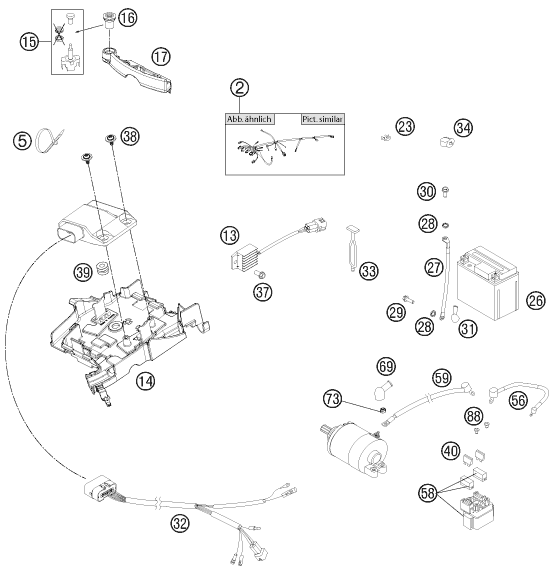 15
16
17
2
Abb. ähnlich
Pict. similar
5
38
23
34
30
28
13
33
27
26
39
37
29
28
31
14
69
59
73
56
88
40
58
32