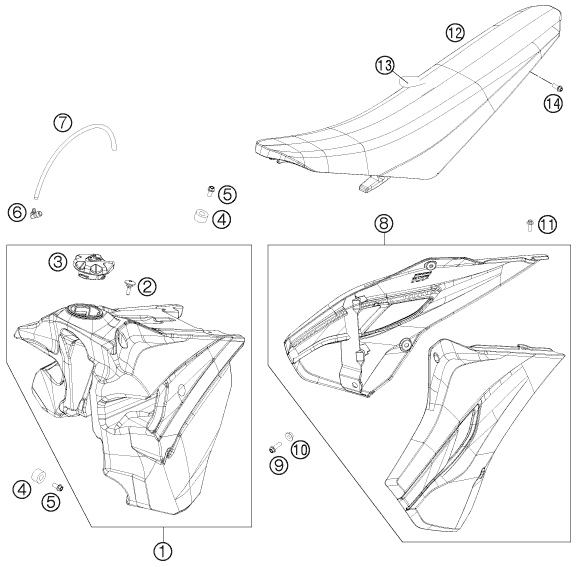 12
13
14
7
5
6
4
8
11
3
2
10
9
4
5
1