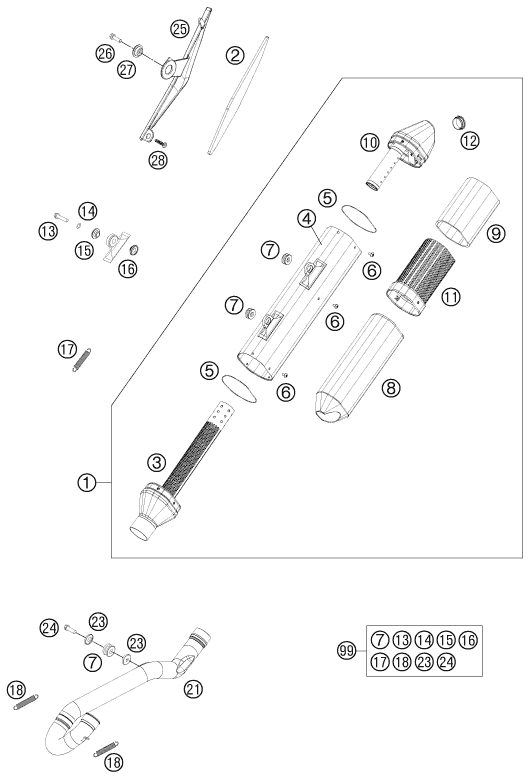 25
26
27
2
28
10
12
5
4
9
14
13
15
16
7
6
11
7
6
17
5
6
8
3
1
24
23
23
7
21
18
18
99
7 13 14 15 16
17 18 23 24