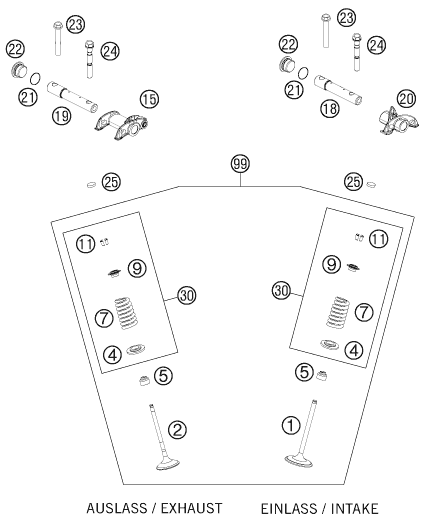 23
22
24
21
19
15

23
22
24
21
18
20

99
25
25

11
9
30
7
4
5
2

11
9
30
7
4
5
1

AUSLASS / EXHAUST
EINLASS / INTAKE