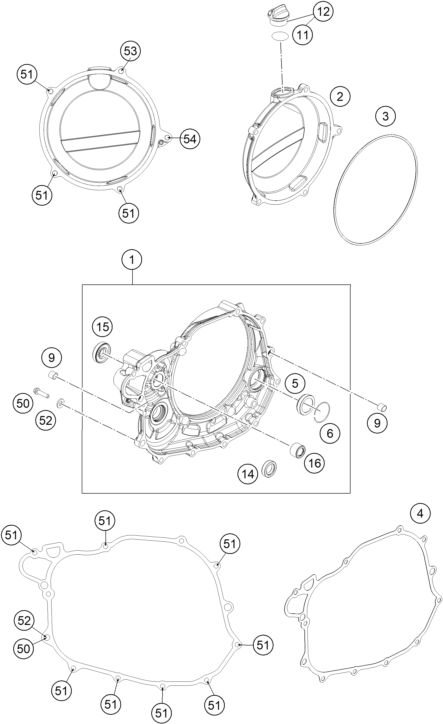 12
11
53
51
2
3
54
51
51
1
15
9
5
50
52
6
9
16
14
4
51
51
51
52
50
51
51
51
51
51