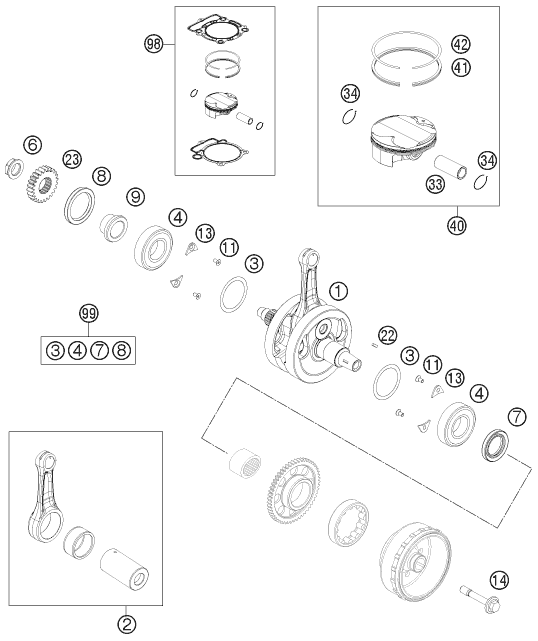 98
42
41
34
34
33
40
6
23
8
9
4
13
11
3
1
99
3 4 7 8
22
3
11
13
4
7
14
2