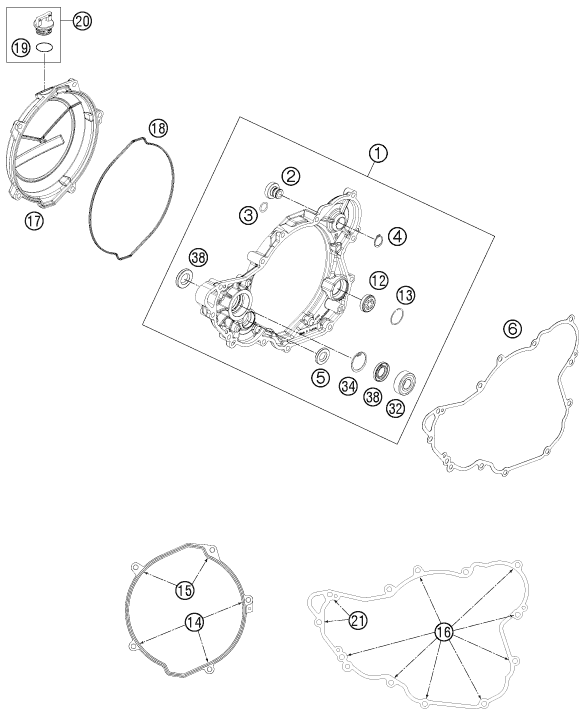 20
19
18
17
1
2
3
4
38
12
13
6
5
34
38
32
15
14
21
16