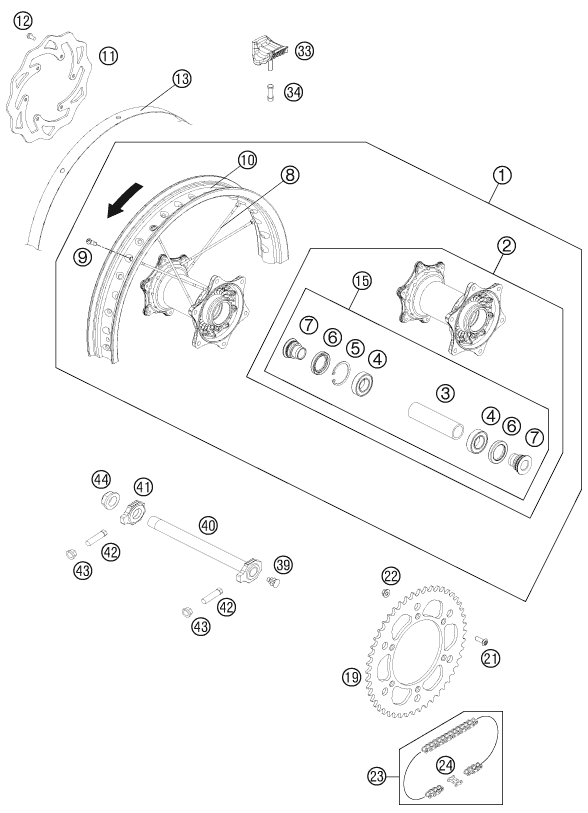 12
11
13
33
34
10
8
1
9
2
15
7
6
5
4
3
4
6
7
44
41
40
42
43
39
42
43
22
21
19
23
24