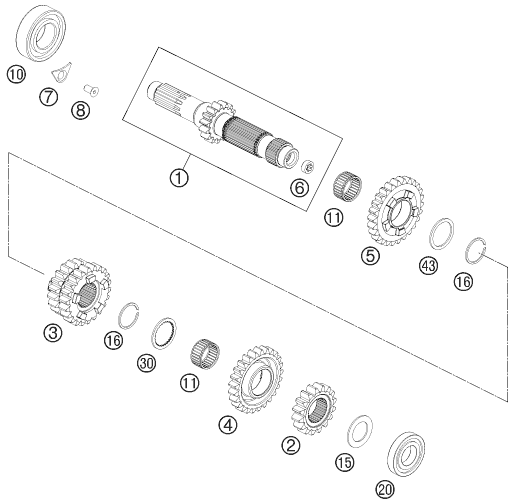 10
7
8
1
6
11
5
43
16
3
16
30
11
4
2
15
20