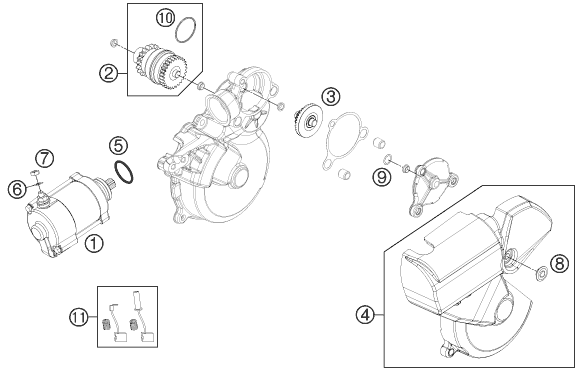 10
2
3
5
7
6
9
1
8
11
4