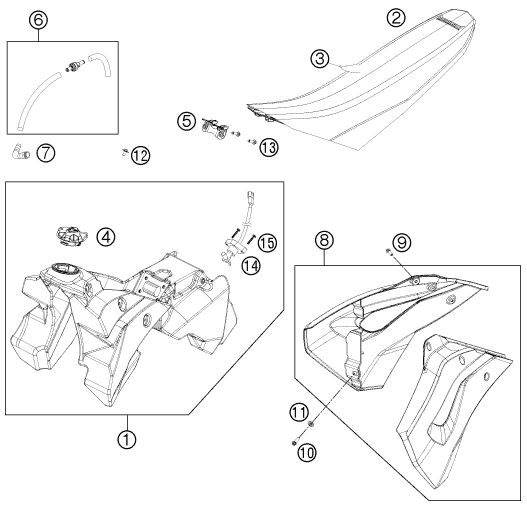 6
2
3
5
13
7
12
4
15
14
8
9
11
10
1