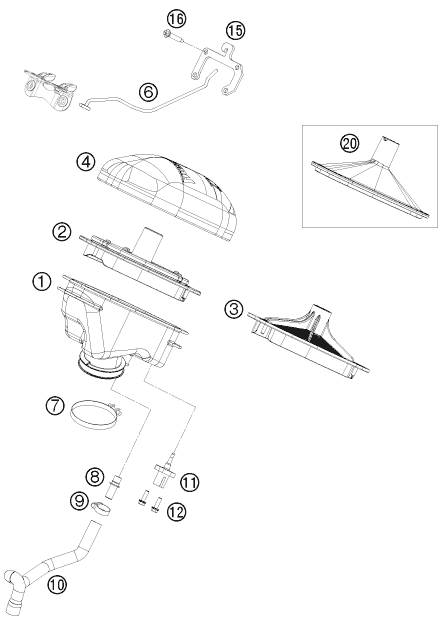 16
15
6
20
4
2
1
3
7
8
11
9
12
10