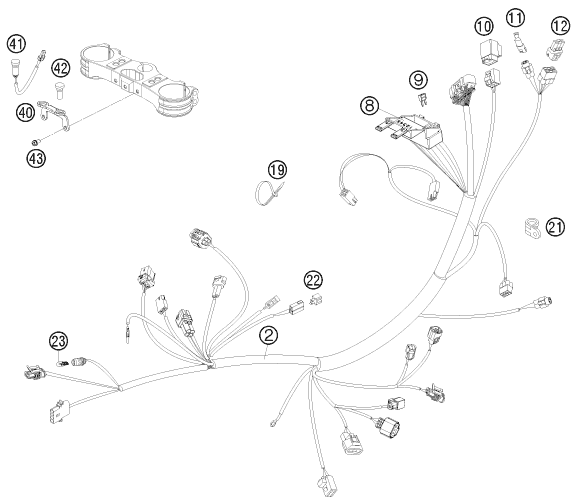 41
42
40
43
10
11
12
9
8
19
21
22
2
23