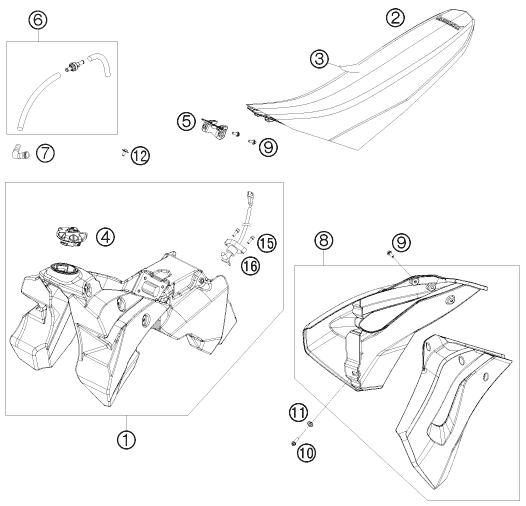 6
2
3
5
9
7
12
4
15
16
8
9
11
10
1