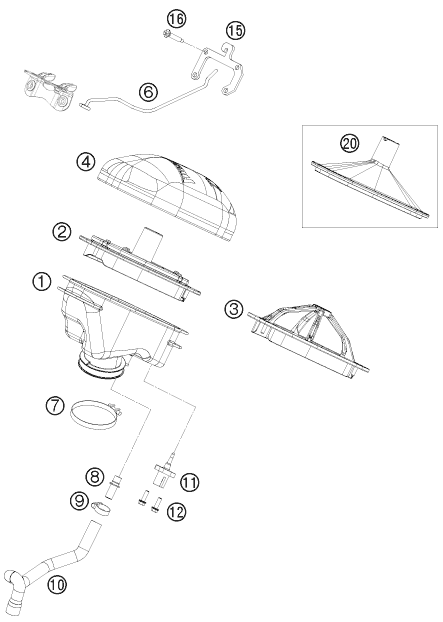 16
15
6
20
4
2
1
3
7
8
11
9
12
10