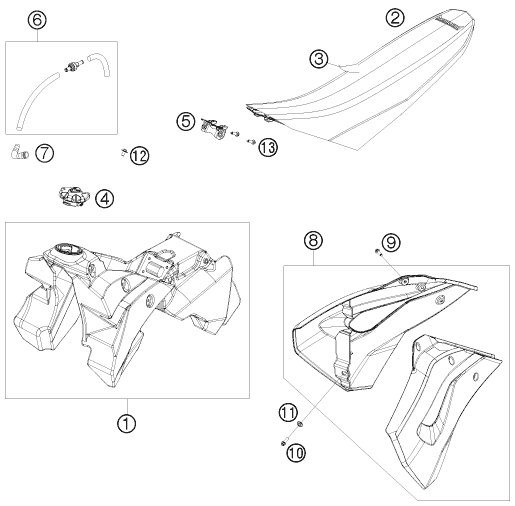 6
2
3
5
13
7
12
4
8
9
1
11
10