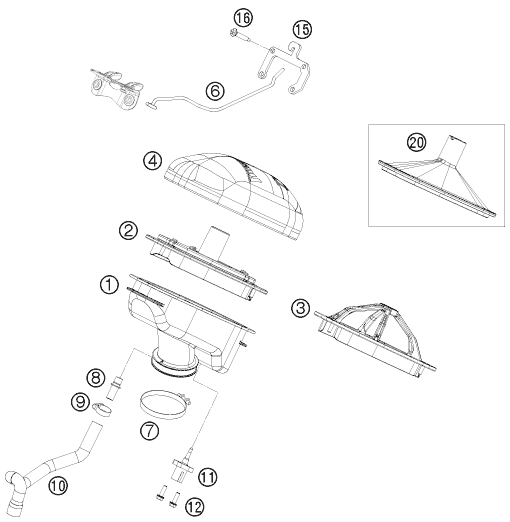 16
15
6
20
4
2
1
3
8
9
7
10
11
12