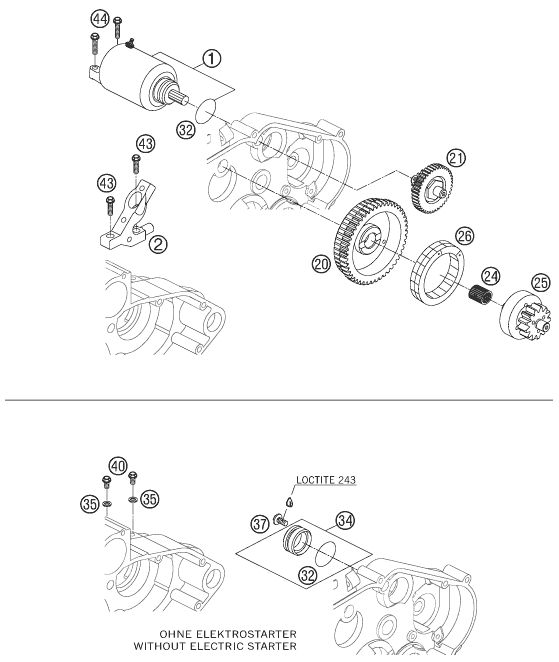 44
1
32
43
43
2
21
20
26
24
25

40
35
35
LOCTITE 243
37
34
32
OHNE ELEKTROSTARTER
WITHOUT ELECTRIC STARTER