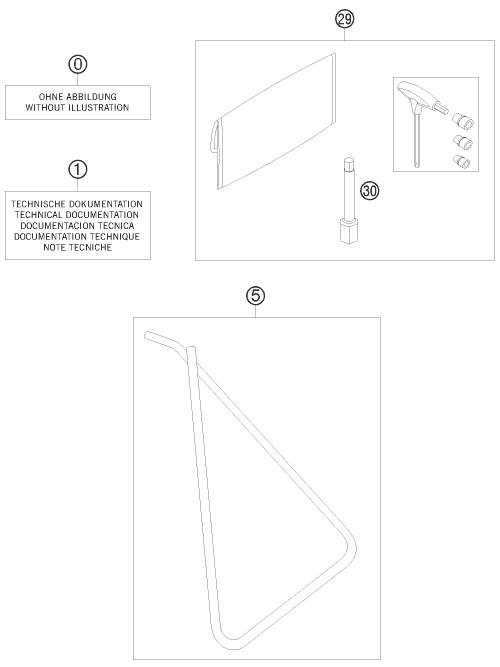 0

OHNE ABBILDUNG
WITHOUT ILLUSTRATION

1

TECHNISCHE DOKUMENTATION
TECHNICAL DOCUMENTATION
DOCUMENTACION TECNICA
DOCUMENTATION TECHNIQUE
NOTE TECNICHE

29

30

5