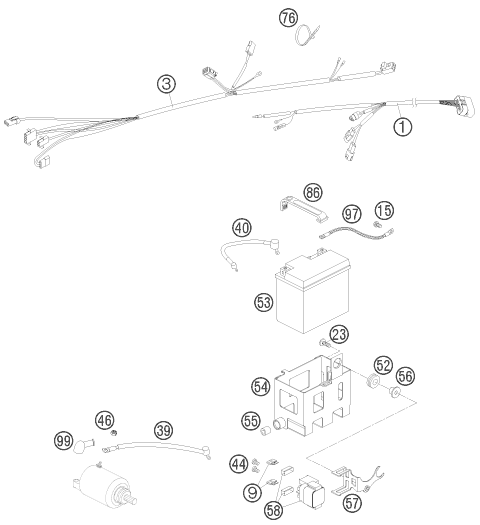 76
3
1
86
97
15
40
53
23
52
56
54
55
46
39
99
44
9
58
57