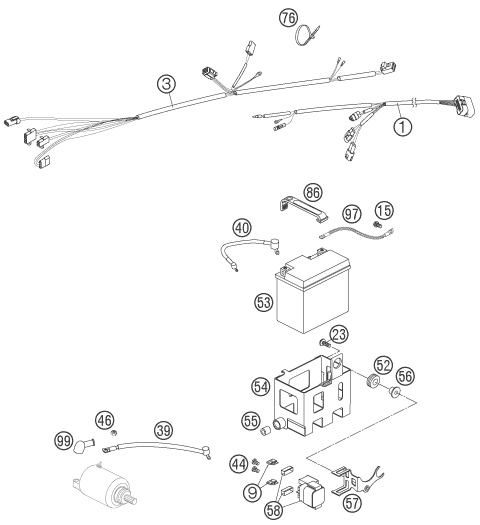 76
3
1
86
97
15
40
53
23
52
56
54
55
46
39
99
44
9
58
57